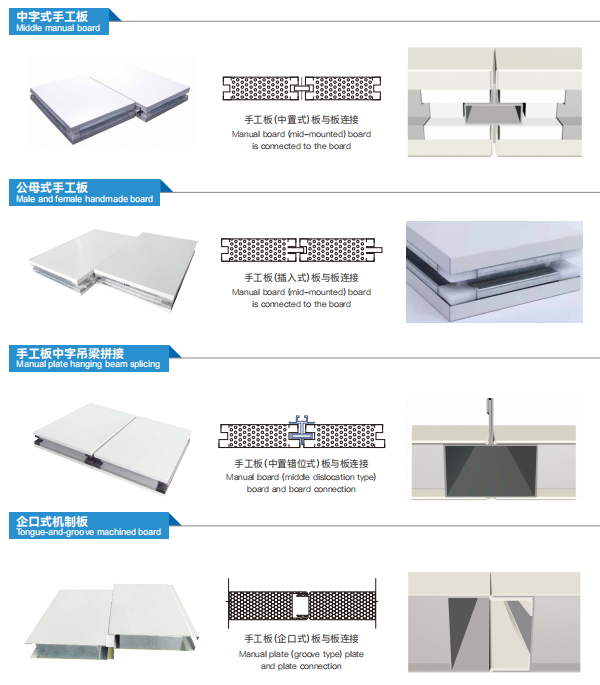 中字式手工板
Middle manual board

手工板(中置式)板与板连接
Manual board (mid-mounted) board is connected to the board

公母式手工板
Male and female handmade board

手工板(插入式)板与板连接
Manual board (mid-mounted) board is connected to the board

手工板中字吊梁拼接
Manual plate hanging beam splicing

手工板(中置错位式)板与板连接
Manual board (middle dislocation type) board and board connection

企口式机制板
Tongue-and-groove machined board

手工板(企口式)板与板连接
Manual plate (groove type) plate and plate connection